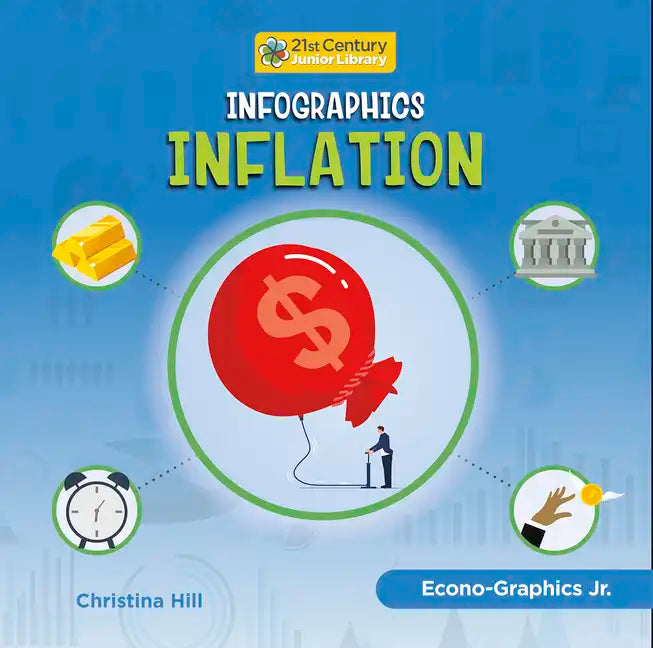 21st Century Junior Library

INFOGRAPHICS
INFLATION

$

Christina Hill

Econo-Graphics Jr.