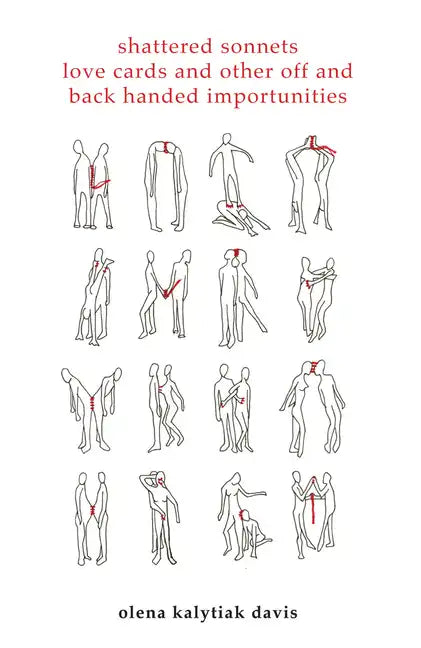 shattered sonnets
love cards and other off and
back handed importunities

olena kalytiak davis