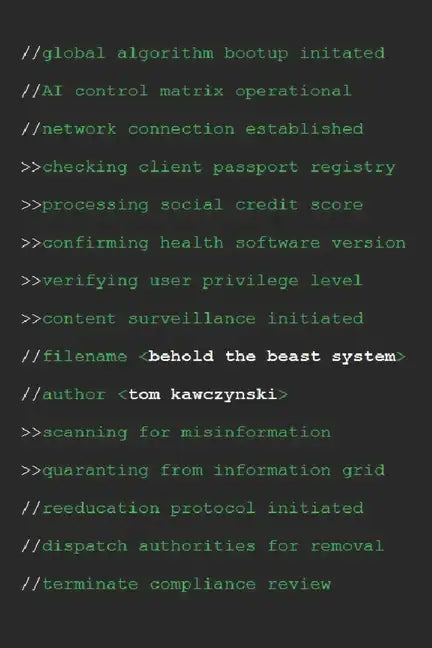 //global algorithm bootup initated

//AI control matrix operational

//network connection established

>>checking client passport registry

>>processing social credit score

>>confirming health software version

>>verifying user privilege level

>>content surveillance initiated

//filename <behold the beast system>

//author <tom kawczynski>

>>scanning for misinformation

>>quaranting from information grid

//reeducation protocol initiated

//dispatch authorities for removal

//terminate compliance review