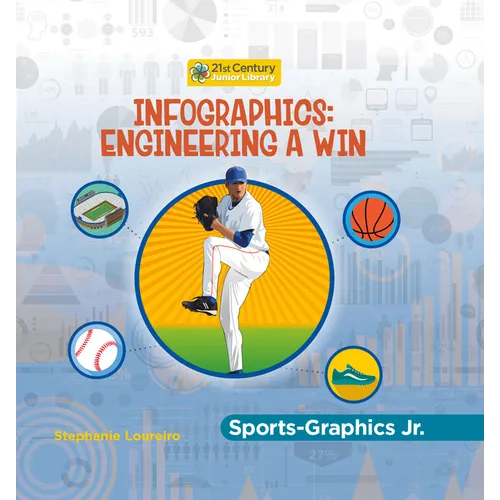 21st Century Junior Library

INFOGRAPHICS: ENGINEERING A WIN

Stephanie Loureiro

Sports-Graphics Jr.