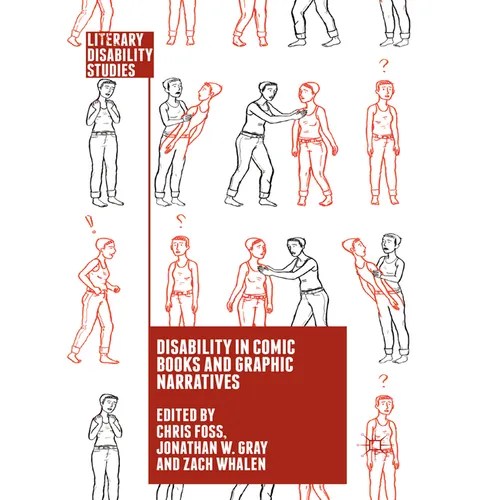 LITERARY DISABILITY STUDIES

?

!

?

DISABILITY IN COMIC BOOKS AND GRAPHIC NARRATIVES

EDITED BY
CHRIS FOSS,
JONATHAN W. GRAY
AND ZACH WHALEN

?